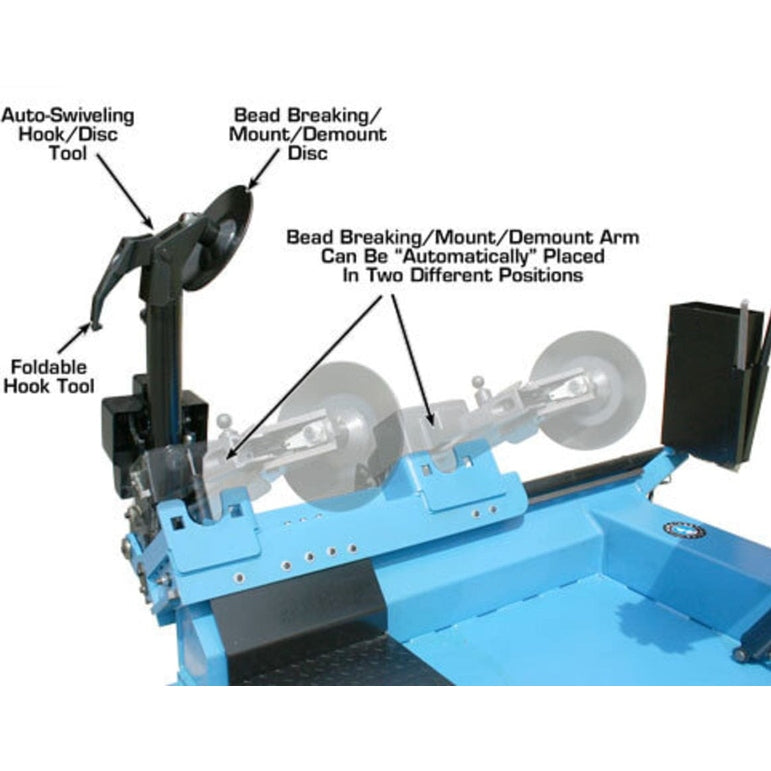 Auto-Swiveling Hook/Disc Tool

Bead Breaking/ Mount/Demount Disc

Bead Breaking/Mount/Demount Arm Can Be "Automatically" Placed In Two Different Positions

Foldable Hook Tool