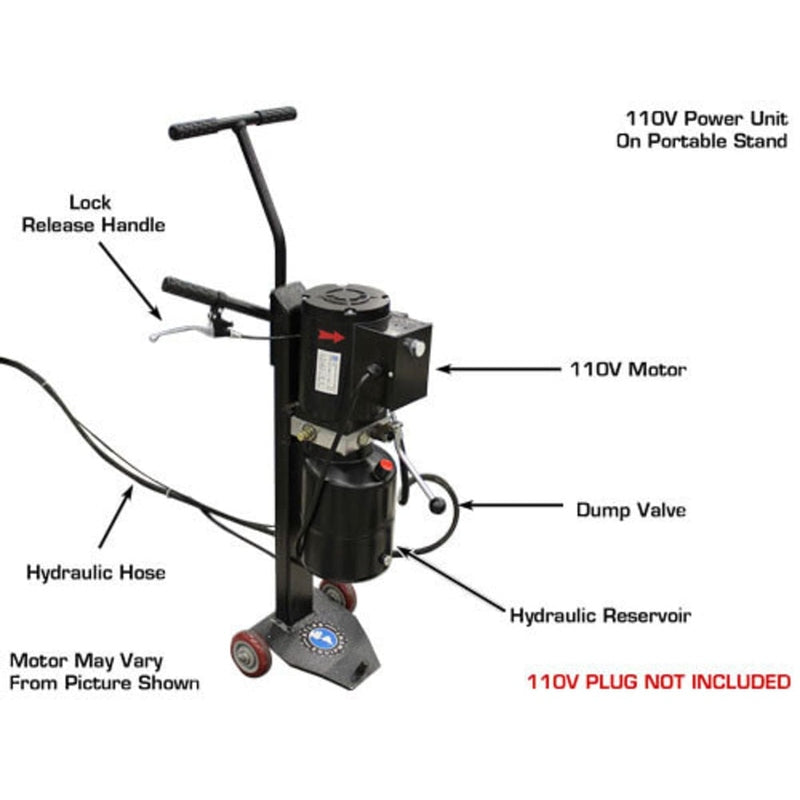 110V Power Unit
On Portable Stand

Lock
Release Handle

110V Motor

Dump Valve

Hydraulic Hose

Hydraulic Reservoir

Motor May Vary
From Picture Shown

110V PLUG NOT INCLUDED