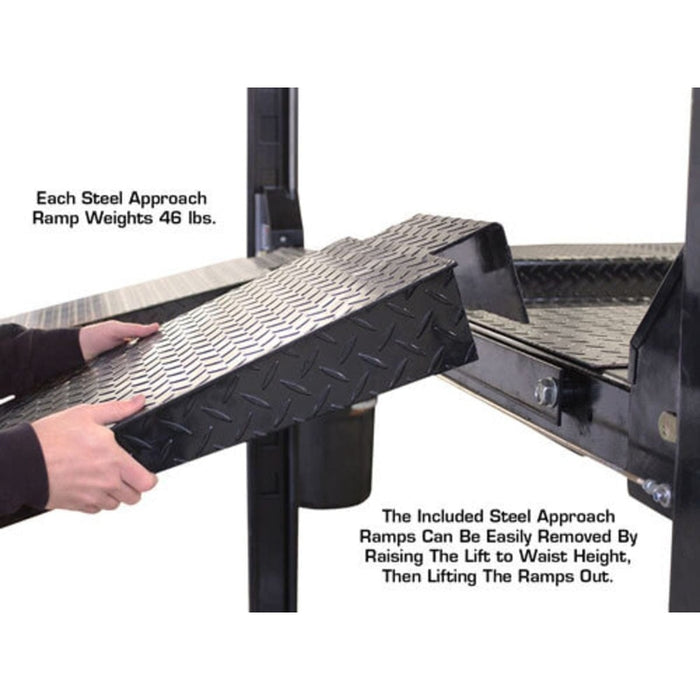 Each Steel Approach Ramp Weights 46 lbs.

The Included Steel Approach Ramps Can Be Easily Removed By Raising The Lift to Waist Height, Then Lifting The Ramps Out.