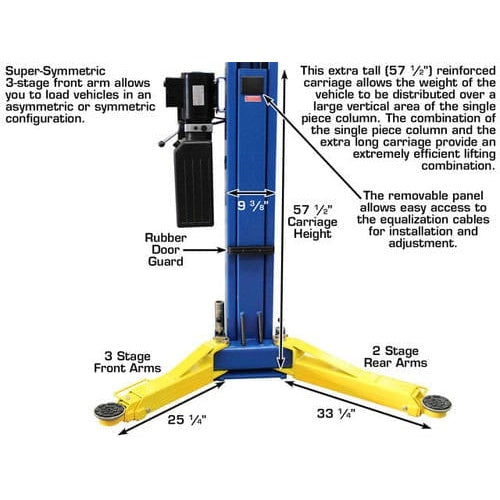 Super-Symmetric 3-stage front arm allows you to load vehicles in an asymmetric or symmetric configuration.

This extra tall (57 ½") reinforced carriage allows the weight of the vehicle to be distributed over a large vertical area of the single piece column. The combination of the single piece column and the extra long carriage provide an extremely efficient lifting combination.

The removable panel allows easy access to the equalization cables for installation and adjustment.

9 ⅜"

57 ½" Carriage Height

Rubber Door Guard

3 Stage Front Arms

2 Stage Rear Arms

25 ¼"

33 ¼"